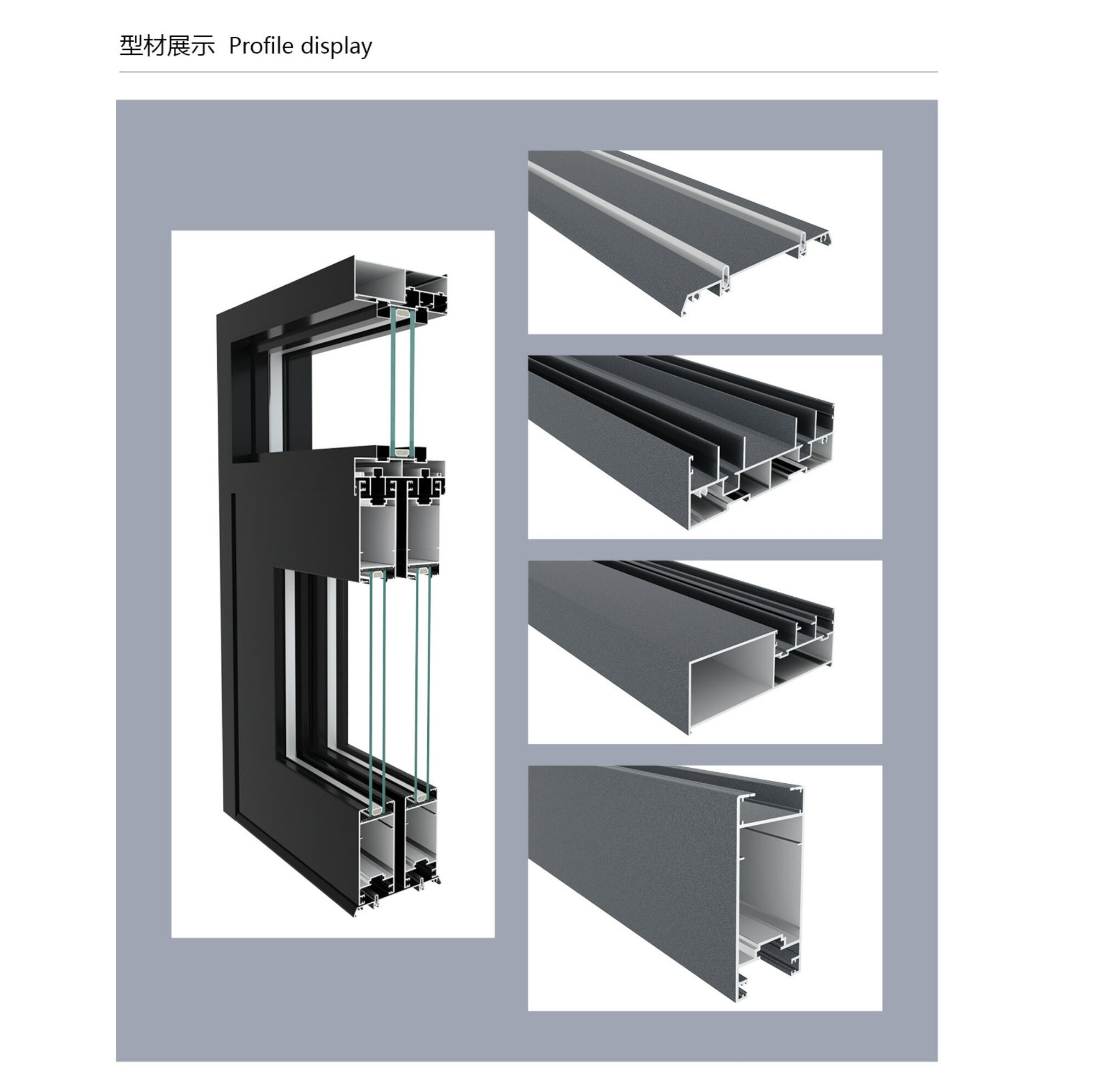 型材展示 Profile display