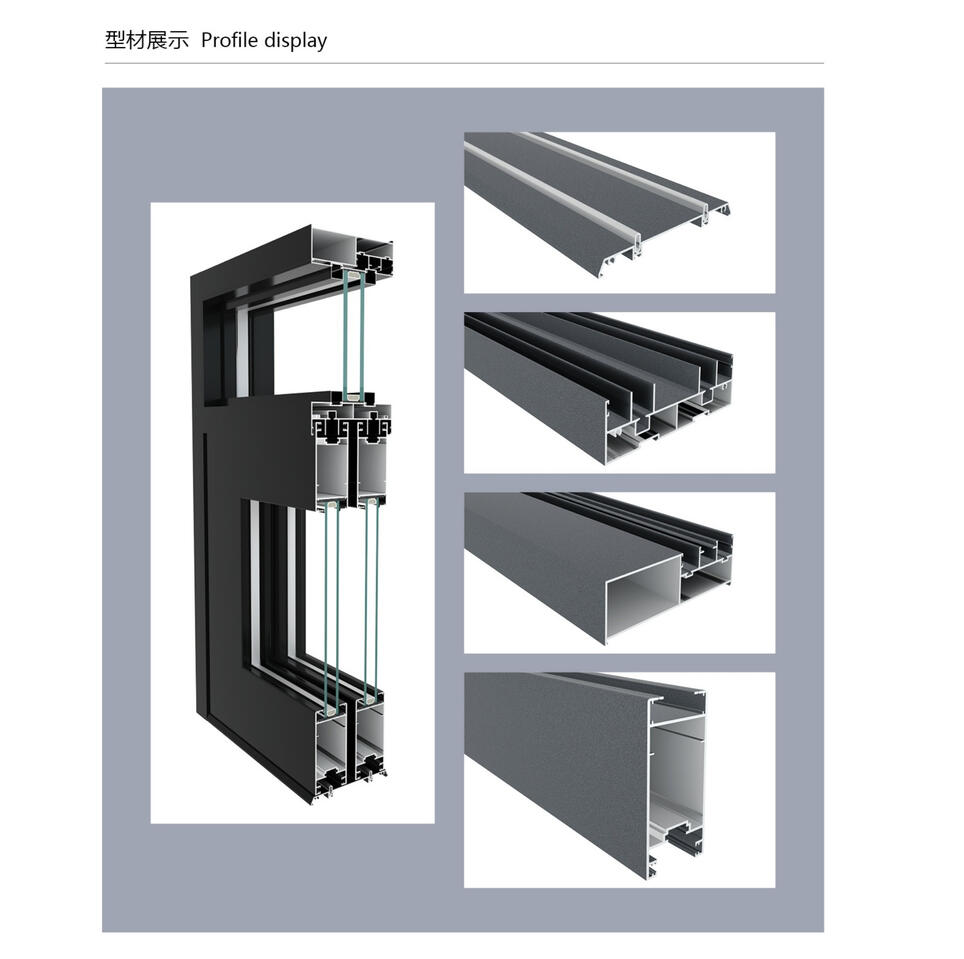 型材展示 Profile display