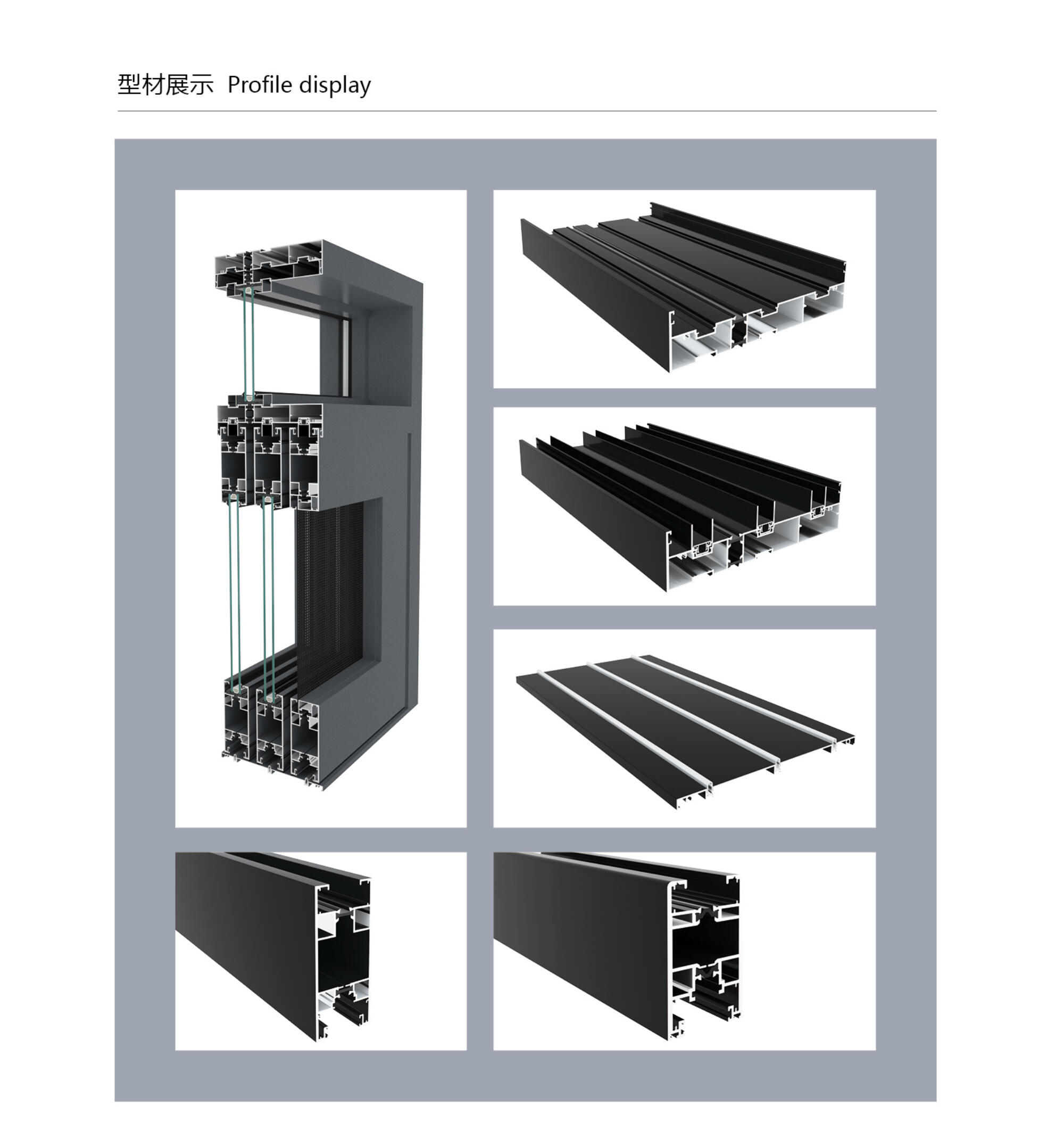 型材展示 Profile display